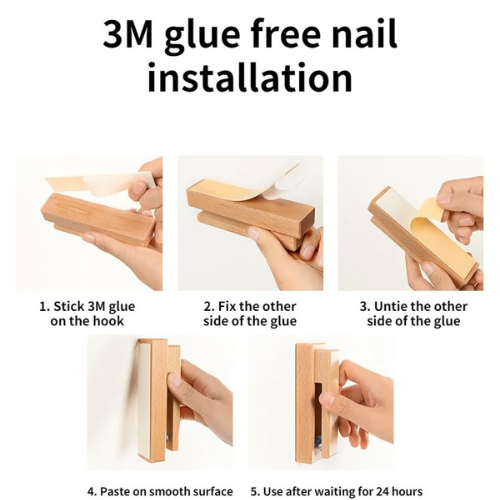 3M glue free nail installation

1. Stick 3M glue on the hook

2. Fix the other side of the glue

3. Untie the other side of the glue

4. Paste on smooth surface

5. Use after waiting for 24 hours